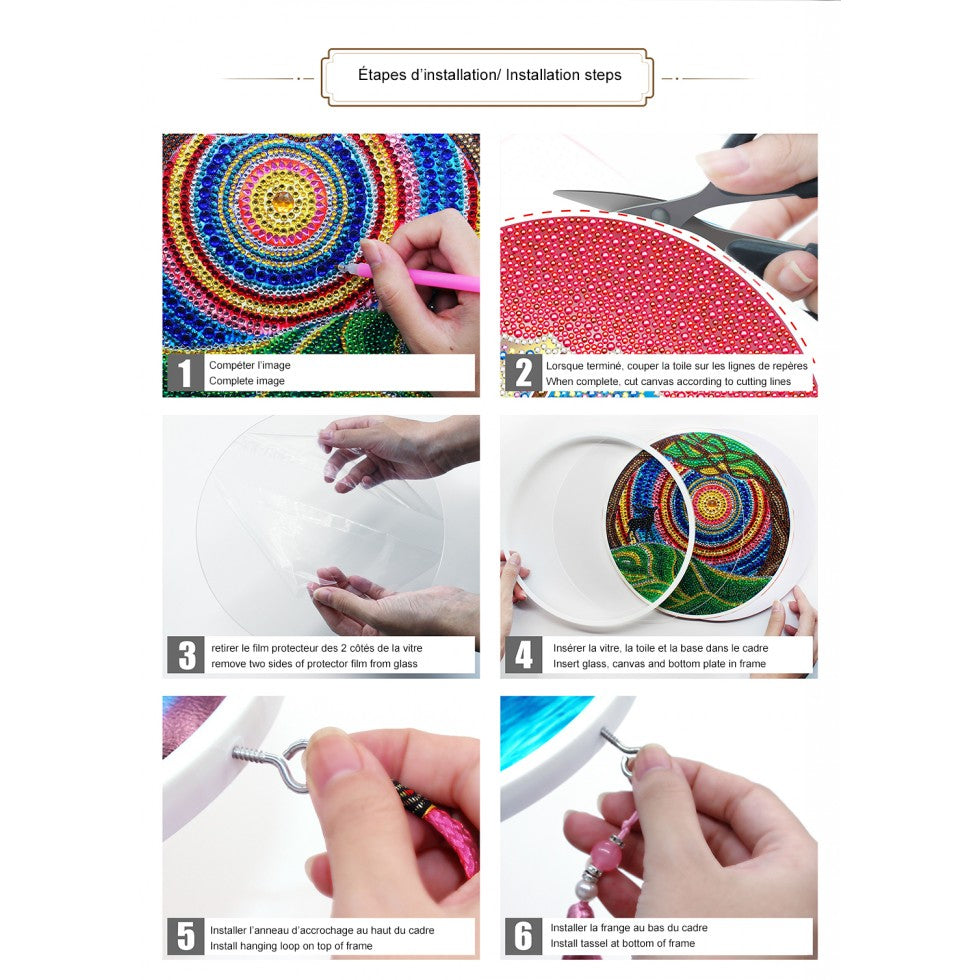 Étapes d'installation/ Installation steps

1 Compéter l'image
Complete image

2 Lorsque terminé, couper la toile sur les lignes de repères
When complete, cut canvas according to cutting lines

3 retirer le film protecteur des 2 côtés de la vitre
remove two sides of protector film from glass

4 Insérer la vitre, la toile et la base dans le cadre
Insert glass, canvas and bottom plate in frame

5 Installer l'anneau d'accrochage au haut du cadre
Install hanging loop on top of frame

6 Installer la frange au bas du cadre
Install tassel at bottom of frame