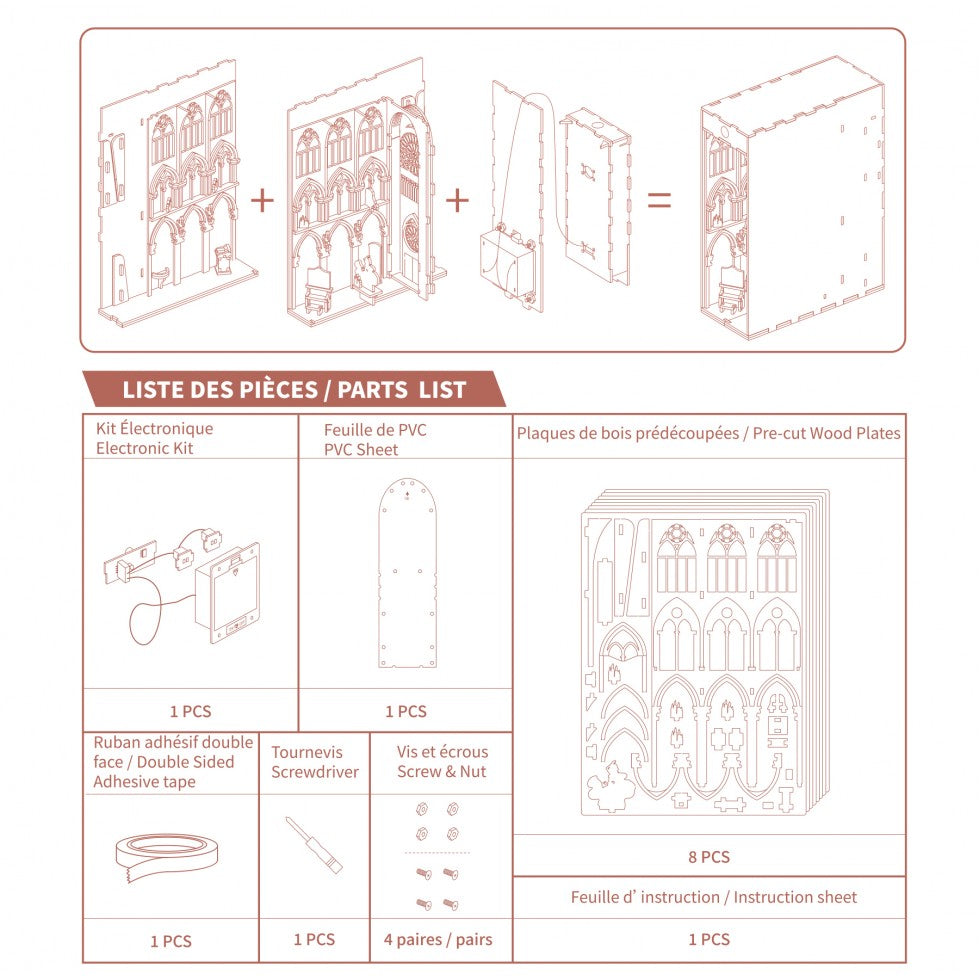 + + =

LISTE DES PIÈCES / PARTS LIST

Kit Électronique
Electronic Kit

1 PCS

Feuille de PVC
PVC Sheet

1 PCS

Plaques de bois prédécoupées / Pre-cut Wood Plates

8 PCS

Ruban adhésif double face / Double Sided Adhesive tape

1 PCS

Tournevis
Screwdriver

1 PCS

Vis et écrous
Screw & Nut

4 paires / pairs

Feuille d' instruction / Instruction sheet

1 PCS